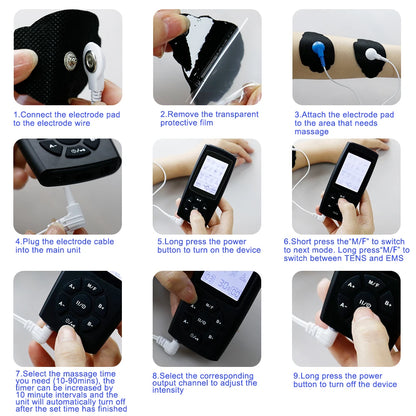 1.Connect the electrode pad to the electrode wire

2.Remove the transparent protective film

3.Attach the electrode pad to the area that needs massage

A+

4.Plug the electrode cable into the main unit

5.Long press the power button to turn on the device

6.Short press the"M/F" to switch to next mode. Long press"M/F" to switch between TENS and EMS

A+ M/F A- B+ B-

7.Select the massage time you need (10-90mins), the timer can be increased by 10 minute intervals and the unit will automatically turn off after the set time has finished

A+ M/F A- B+ B-

8.Select the corresponding output channel to adjust the intensity

A+ M/F A- B+

9.Long press the power button to turn off the device